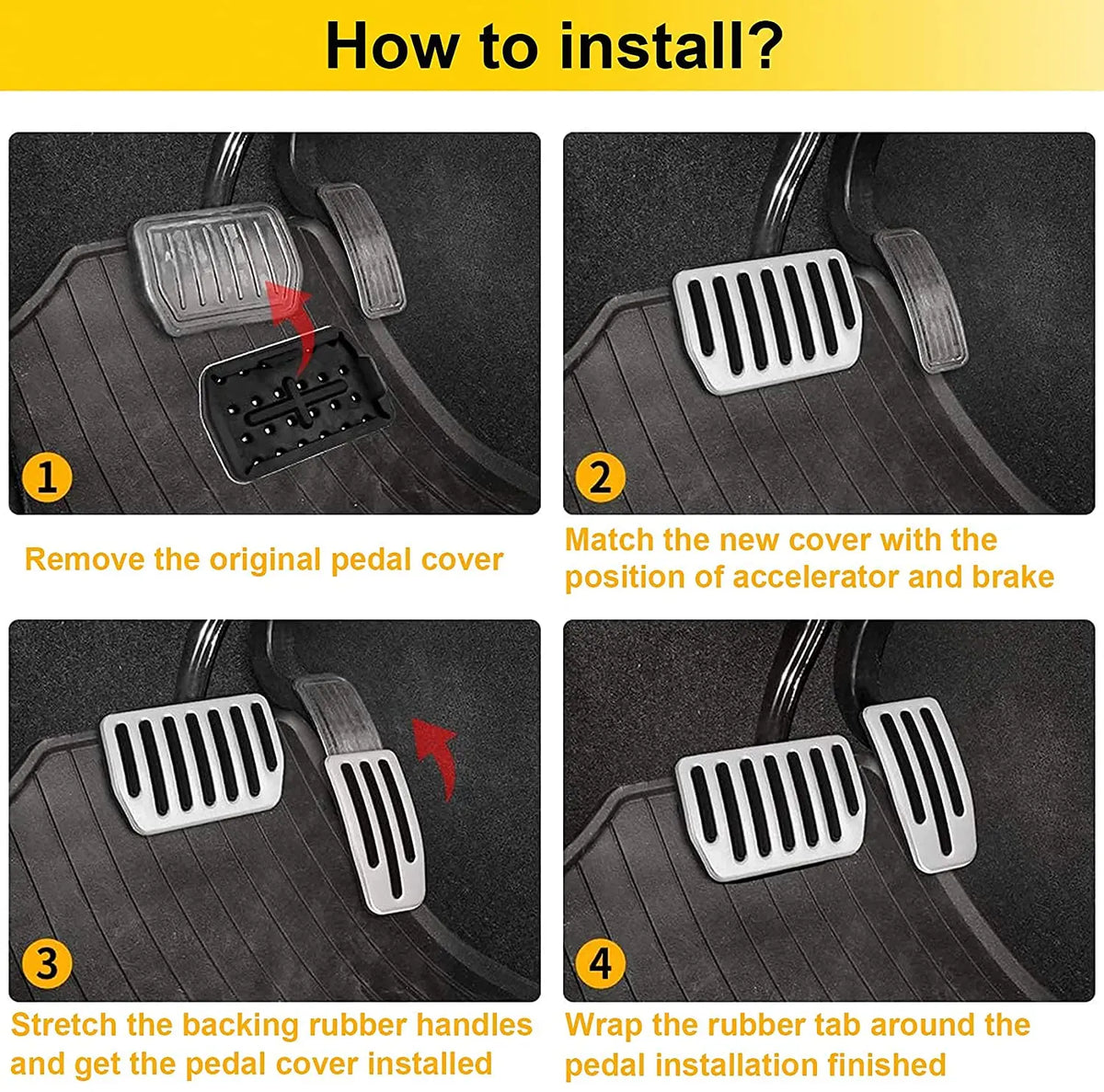 How to install?

1

Remove the original pedal cover

2

Match the new cover with the position of accelerator and brake

3

Stretch the backing rubber handles and get the pedal cover installed

4

Wrap the rubber tab around the pedal installation finished